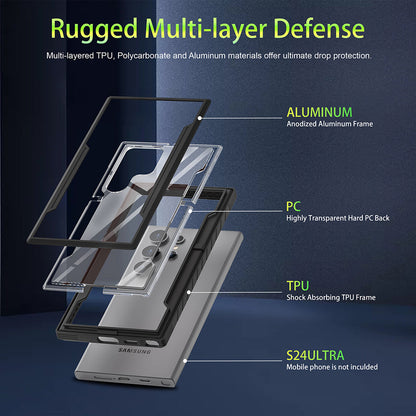 Rugged Multi-layer Defense

Multi-layered TPU, Polycarbonate and Aluminum materials offer ultimate drop protection.

ALUMINUM
Anodized Aluminum Frame

PC
Highly Transparent Hard PC Back

TPU
Shock Absorbing TPU Frame

S24ULTRA
Mobile phone is not inculded

SAMSUNG