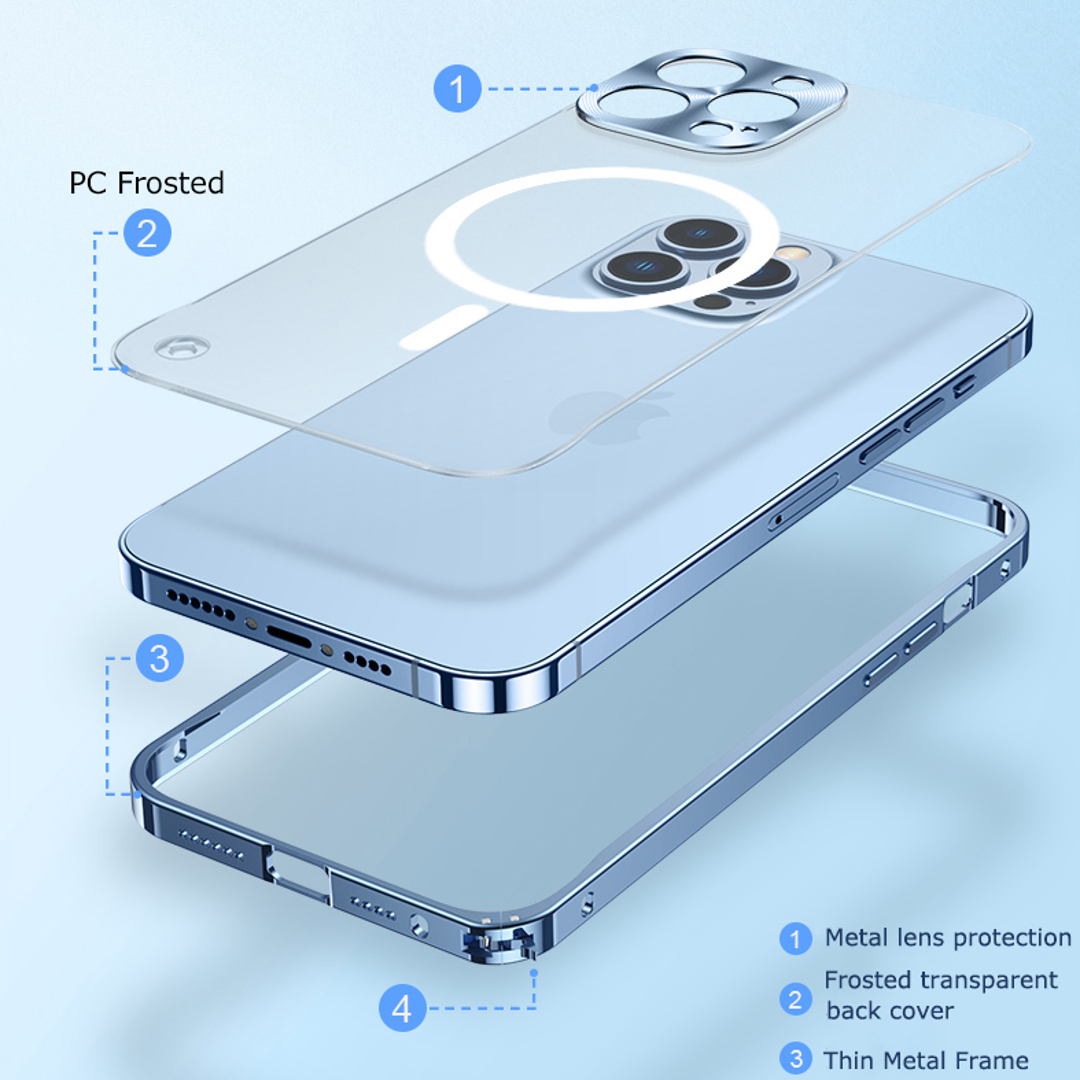 1

PC Frosted

2

3

4

1 Metal lens protection

2 Frosted transparent back cover

3 Thin Metal Frame