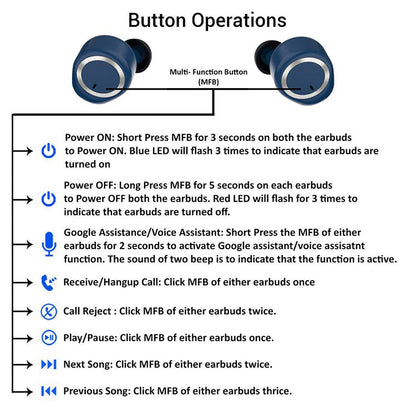 Button Operations

Multi- Function Button (MFB)

Power ON: Short Press MFB for 3 seconds on both the earbuds to Power ON. Blue LED will flash 3 times to indicate that earbuds are turned on

Power OFF: Long Press MFB for 5 seconds on each earbuds to Power OFF both the earbuds. Red LED will flash for 3 times to indicate that earbuds are turned off.

Google Assistance/Voice Assistant: Short Press the MFB of either earbuds for 2 seconds to activate Google assistant/voice assisatnt function. The sound of two beep is to indicate that the function is active.

Receive/Hangup Call: Click MFB of either earbuds once

Call Reject : Click MFB of either earbuds twice.

Play/Pause: Click MFB of either earbuds once.

Next Song: Click MFB of either earbuds twice.

Previous Song: Click MFB of either earbuds thrice.