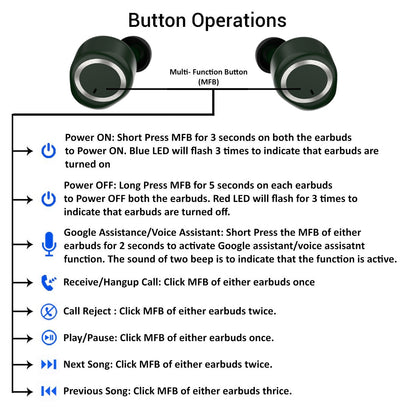 Button Operations

Multi- Function Button (MFB)

Power ON: Short Press MFB for 3 seconds on both the earbuds to Power ON. Blue LED will flash 3 times to indicate that earbuds are turned on

Power OFF: Long Press MFB for 5 seconds on each earbuds to Power OFF both the earbuds. Red LED will flash for 3 times to indicate that earbuds are turned off.

Google Assistance/Voice Assistant: Short Press the MFB of either earbuds for 2 seconds to activate Google assistant/voice assisatnt function. The sound of two beep is to indicate that the function is active.

Receive/Hangup Call: Click MFB of either earbuds once

Call Reject : Click MFB of either earbuds twice.

Play/Pause: Click MFB of either earbuds once.

Next Song: Click MFB of either earbuds twice.

Previous Song: Click MFB of either earbuds thrice.