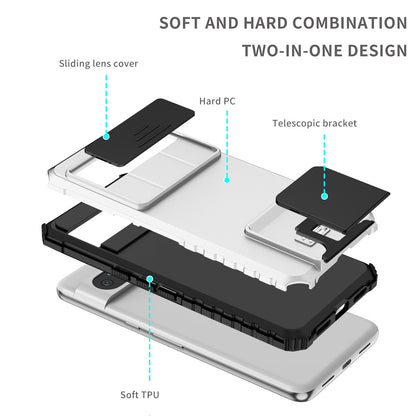 SOFT AND HARD COMBINATION
TWO-IN-ONE DESIGN

Sliding lens cover

Hard PC

Telescopic bracket

Soft TPU