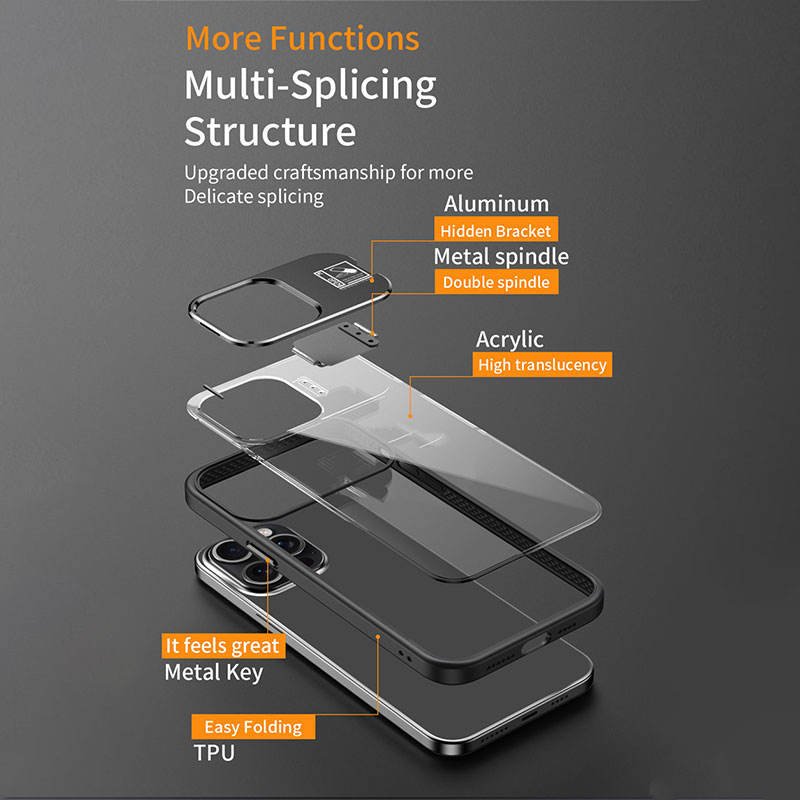 More Functions
Multi-Splicing Structure

Upgraded craftsmanship for more Delicate splicing

Aluminum
Hidden Bracket
Metal spindle
Double spindle

Acrylic
High translucency

It feels great
Metal Key

Easy Folding
TPU