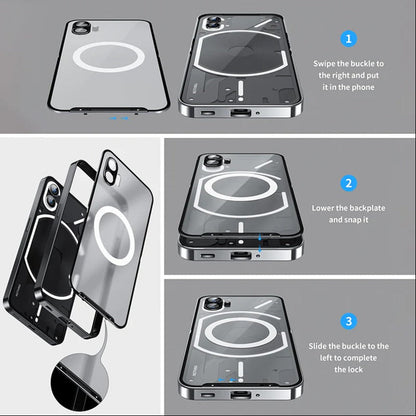 1

Swipe the buckle to the right and put it in the phone

2

Lower the backplate and snap it

3

Slide the buckle to the left to complete the lock