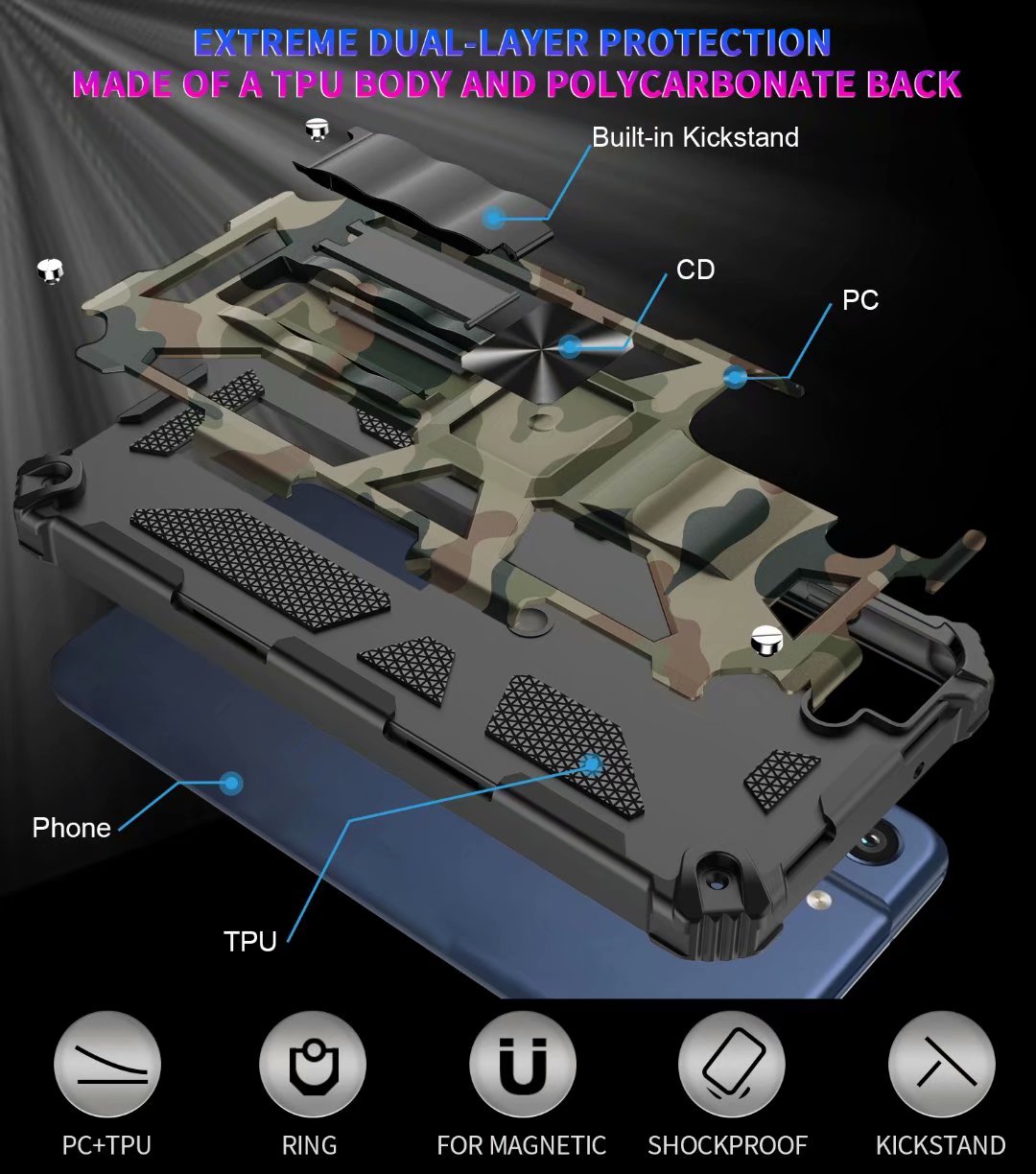 EXTREME DUAL-LAYER PROTECTION
MADE OF A TPU BODY AND POLYCARBONATE BACK

Built-in Kickstand

CD

PC

Phone

TPU

PC+TPU

RING

FOR MAGNETIC

SHOCKPROOF

KICKSTAND