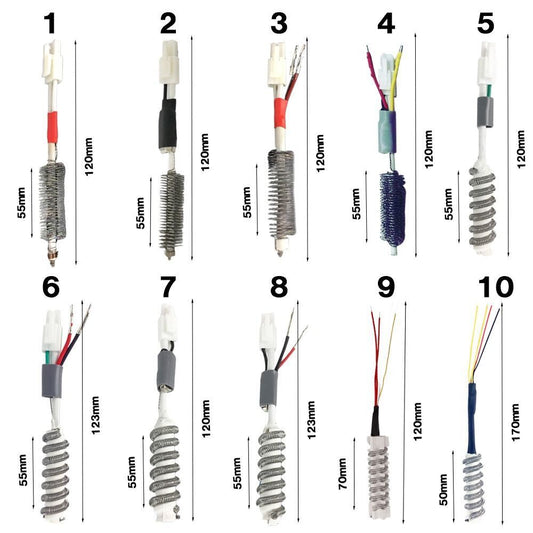 1
55mm
120mm

2
55mm
120mm

3
55mm
120mm

4
55mm
120mm

5
55mm
120mm

6
55mm
123mm

7
55mm
120mm

8
55mm
123mm

9
70mm
120mm

10
50mm
170mm