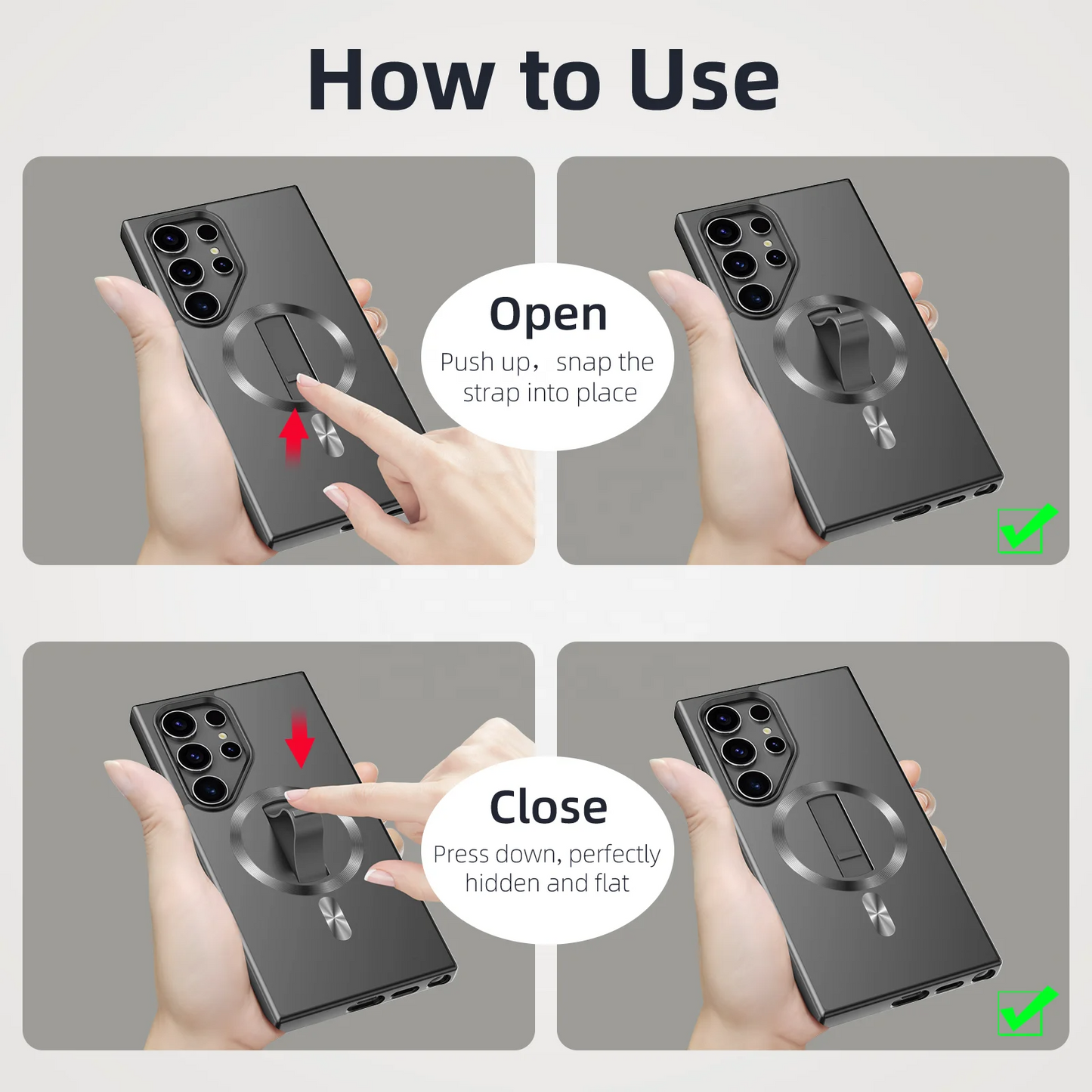 How to Use

Open
Push up，snap the strap into place

Close
Press down, perfectly hidden and flat