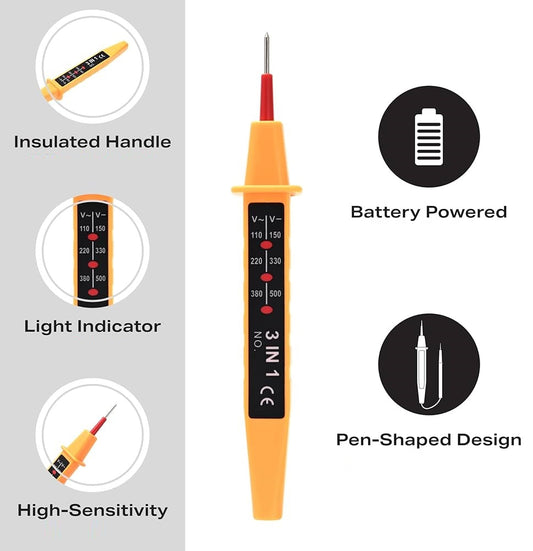 3 IN 1 CE

Insulated Handle

V~ V⎓
110 150
220 330
380 500

Light Indicator

High-Sensitivity

V~ V⎓
110 150
220 330
380 500
3 IN 1
NO.
CE

Battery Powered

Pen-Shaped Design