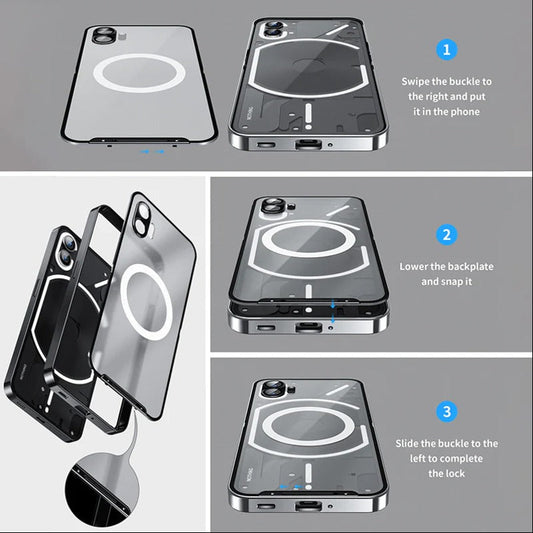 1

Swipe the buckle to the right and put it in the phone

2

Lower the backplate and snap it

3

Slide the buckle to the left to complete the lock